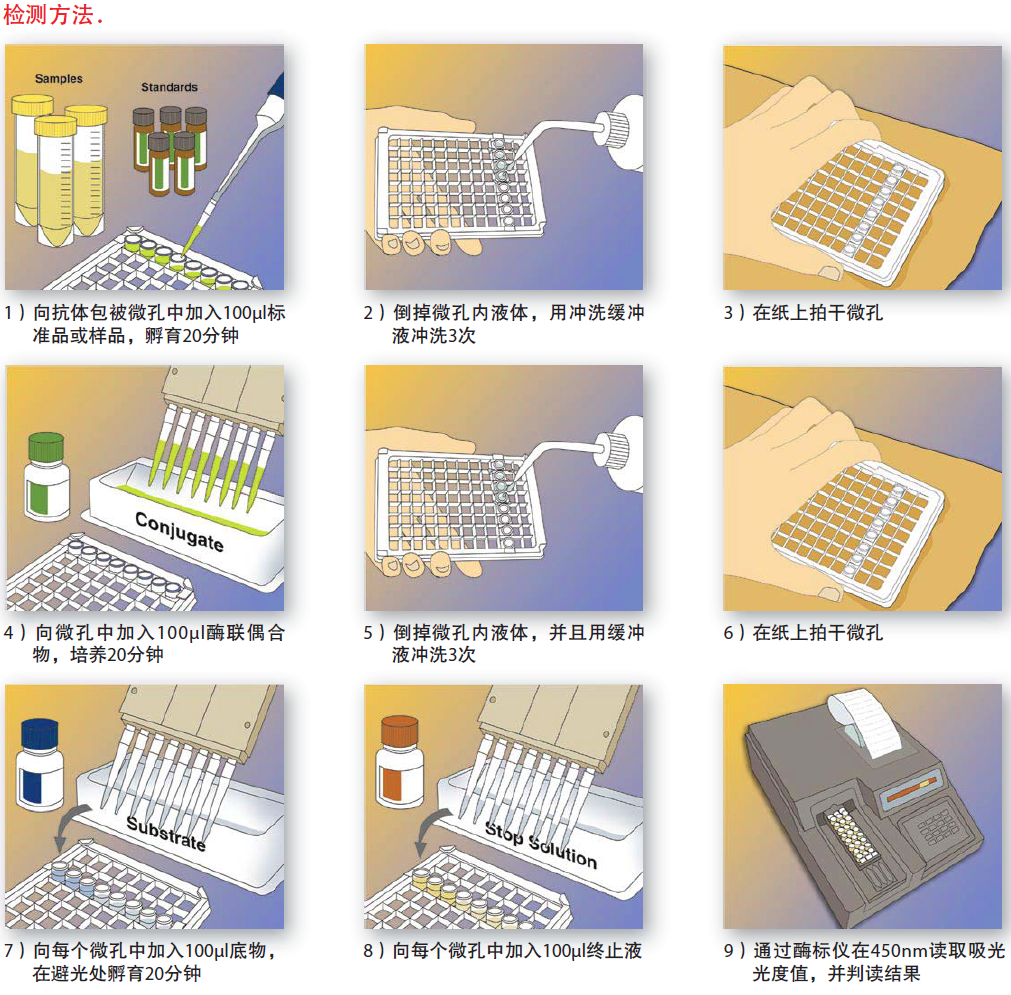 检测方法.

Samples

Standards

1）向抗体包被微孔中加入100μl标准品或样品，孵育20分钟

2）倒掉微孔内液体，用冲洗缓冲液冲洗3次

3）在纸上拍干微孔

Conjugate

4）向微孔中加入100μl酶联偶合物，培养20分钟

5）倒掉微孔内液体，并且用缓冲液冲洗3次

6）在纸上拍干微孔

Substrate

7）向每个微孔中加入100μl底物，在避光处孵育20分钟

Stop Solution

8）向每个微孔中加入100μl终止液

9）通过酶标仪在450nm读取吸光光度值，并判读结果