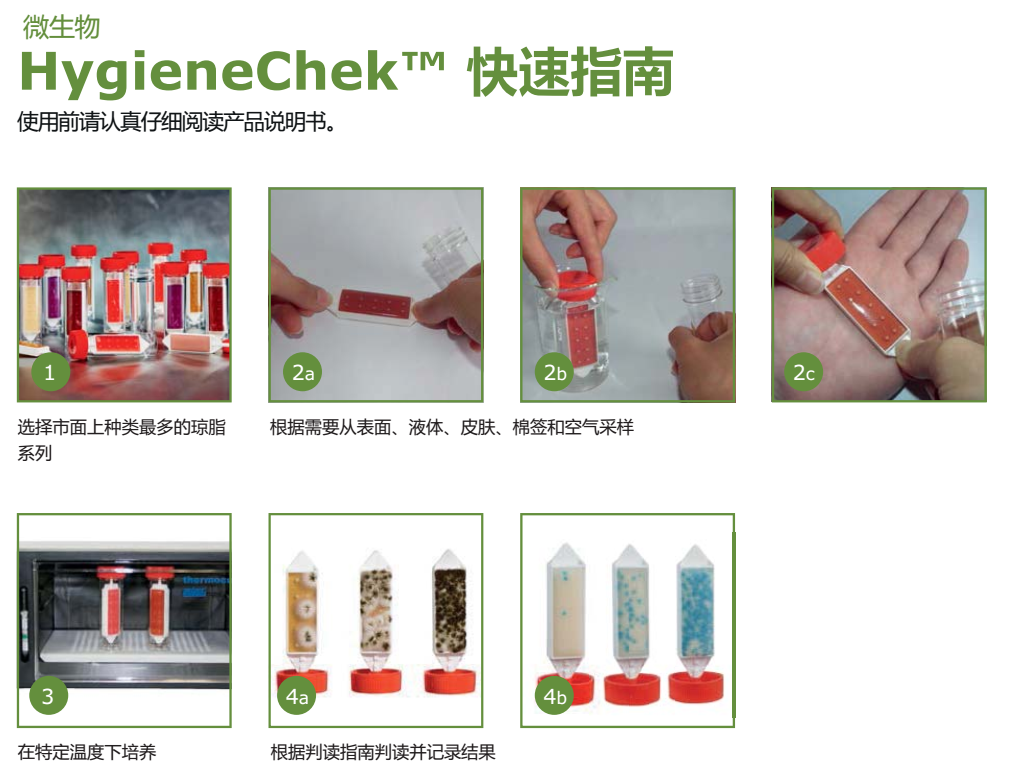 微生物
HygieneChek™ 快速指南
使用前请认真仔细阅读产品说明书。

1
选择市面上种类最多的琼脂系列

2a
2b
2c
根据需要从表面、液体、皮肤、棉签和空气采样

3
在特定温度下培养

4a
4b
根据判读指南判读并记录结果